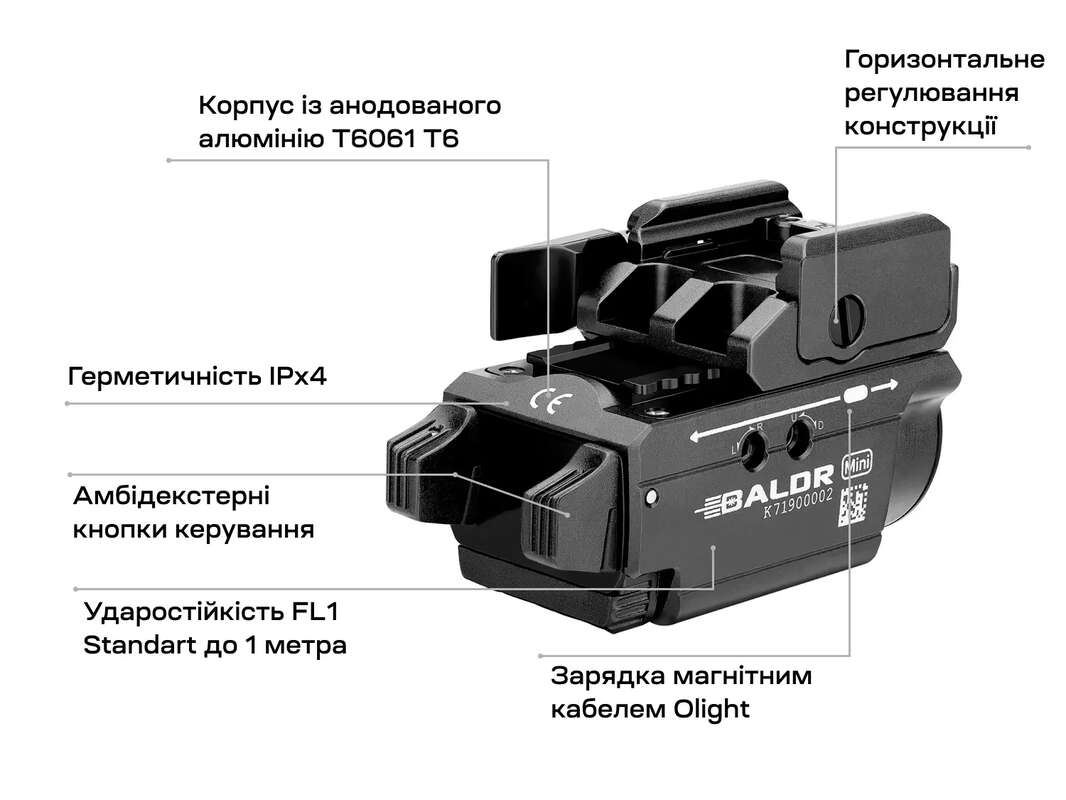 Корпус із анодованого алюмінію T6061 T6

Горизонтальне регулювання конструкції

Герметичність IPx4

Амбідекстерні кнопки керування

Ударостійкість FL1 Standart до 1 метра

Зарядка магнітним кабелем Olight

CE

L R U D

BALDR Mini

K71900002