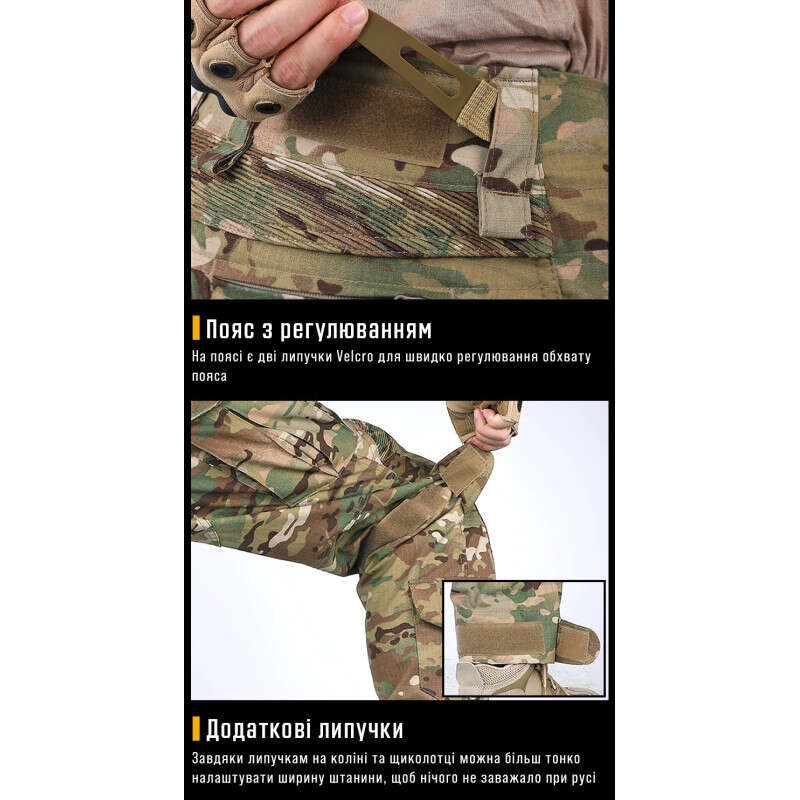 Пояс з регулюванням

На поясі є дві липучки Velcro для швидко регулювання обхвату пояса

Додаткові липучки

Завдяки липучкам на коліні та щиколотці можна більш тонко налаштувати ширину штанини, щоб нічого не заважало при русі